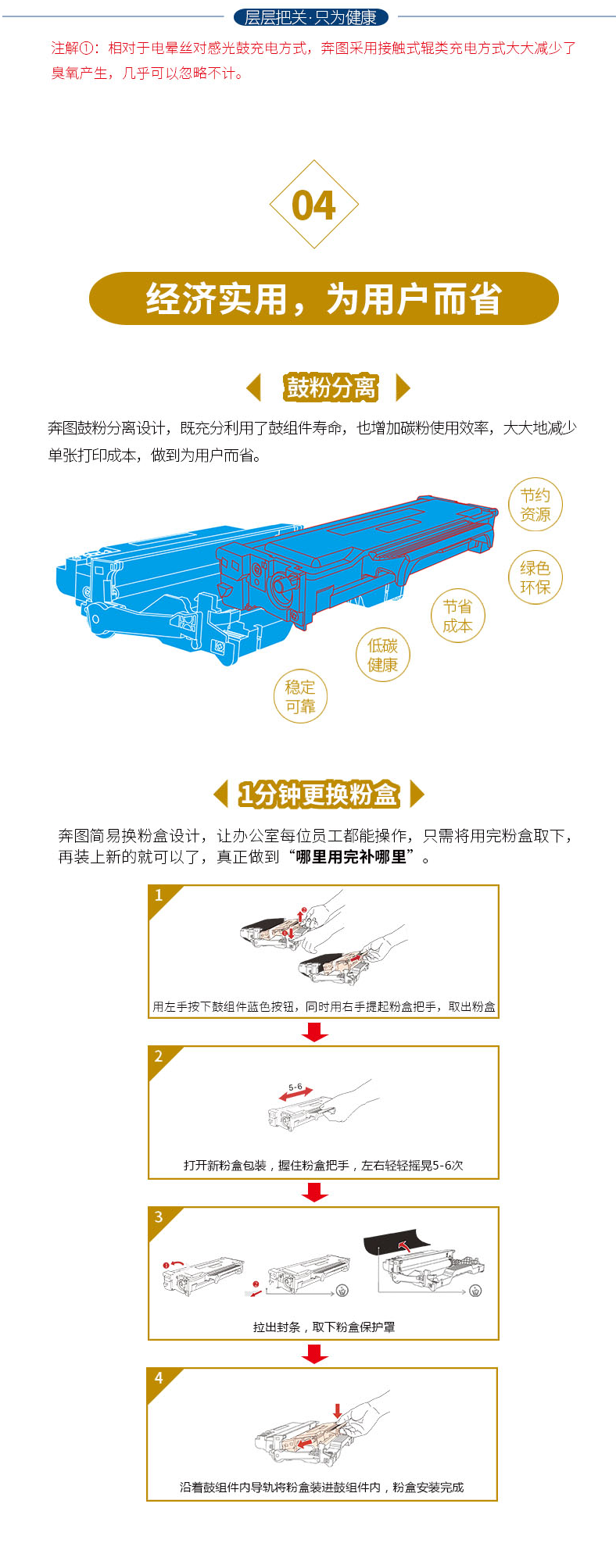 层层把关·只为健康

注解①：相对于电晕丝对感光鼓充电方式，奔图采用接触式辊类充电方式大大减少了臭氧产生，几乎可以忽略不计。

04

经济实用，为用户而省

鼓粉分离

奔图鼓粉分离设计，既充分利用了鼓组件寿命，也增加碳粉使用效率，大大地减少单张打印成本，做到为用户而省。

节约资源

绿色环保

节省成本

低碳健康

稳定可靠

1分钟更换粉盒

奔图简易换粉盒设计，让办公室每位员工都能操作，只需将用完粉盒取下，再装上新的就可以了，真正做到“哪里用完补哪里”。

1

用左手按下鼓组件蓝色按钮，同时用右手提起粉盒把手，取出粉盒

2

5-6

打开新粉盒包装，握住粉盒把手，左右轻轻摇晃5-6次

3

拉出封条，取下粉盒保护罩

4

沿着鼓组件内导轨将粉盒装进鼓组件内，粉盒安装完成